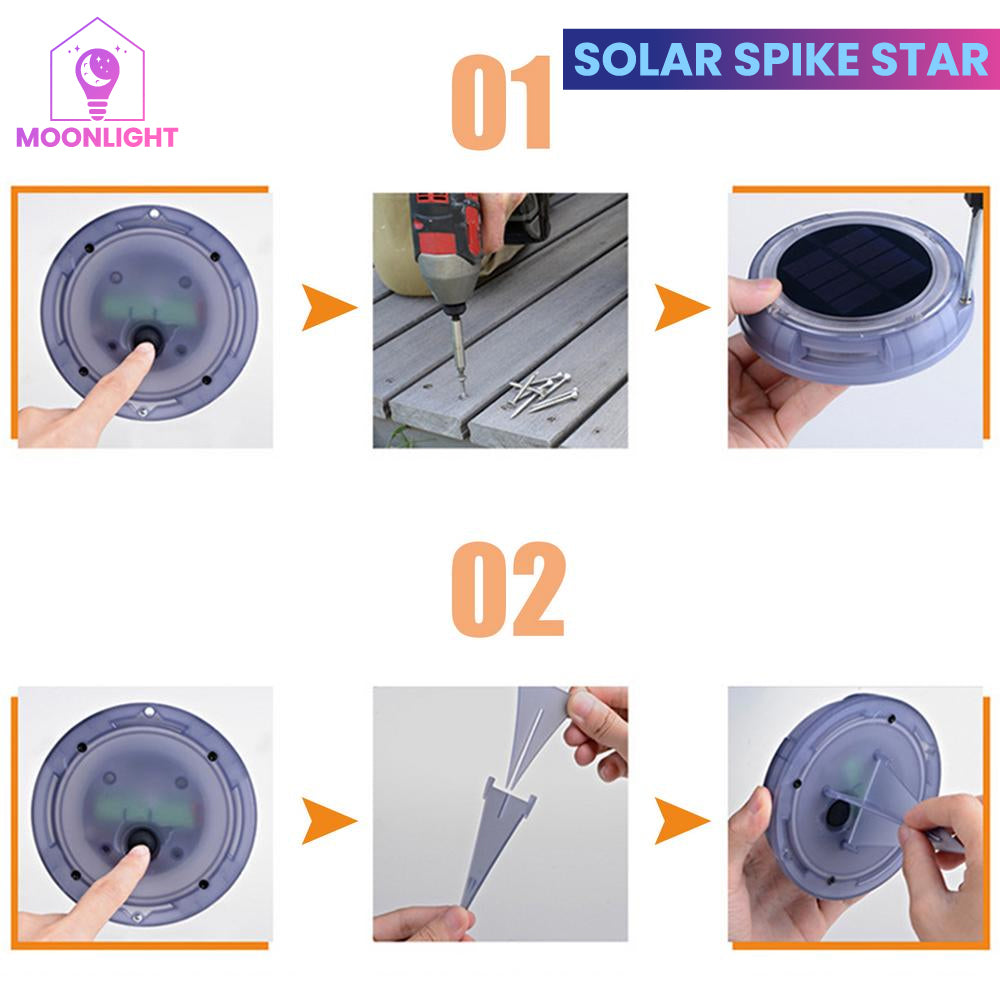 MOONLIGHT

SOLAR SPIKE STAR

01

02